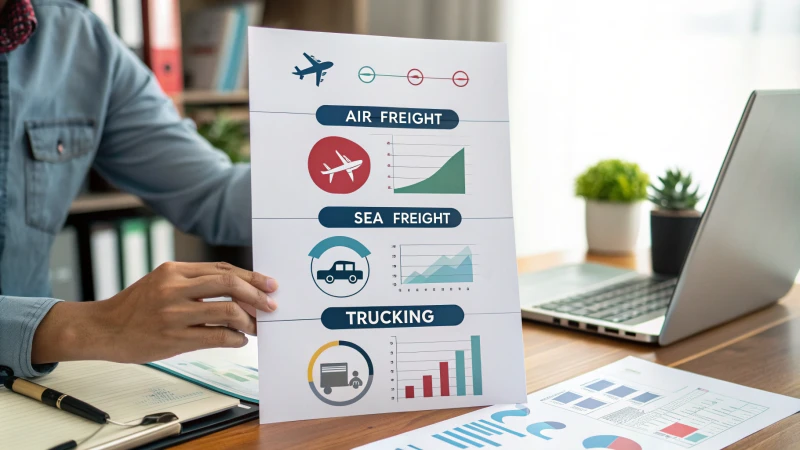 AIR FREIGHT

SEA FREIGHT

TRUCKING